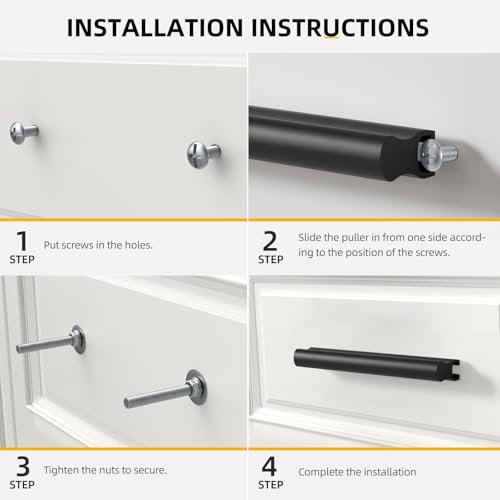 INSTALLATION INSTRUCTIONS

1
STEP
Put screws in the holes.

2
STEP
Slide the puller in from one side according to the position of the screws.

3
STEP
Tighten the nuts to secure.

4
STEP
Complete the installation