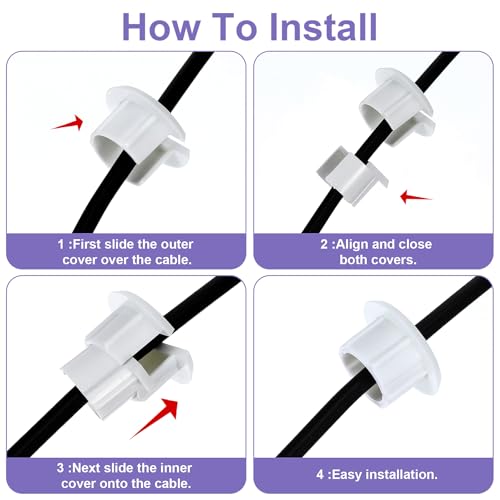 How To Install

1 :First slide the outer cover over the cable.

2 :Align and close both covers.

3 :Next slide the inner cover onto the cable.

4 :Easy installation.