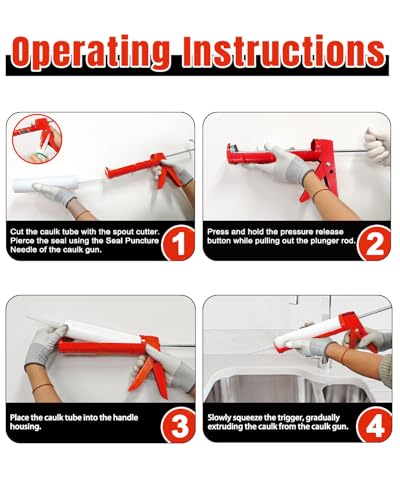 Operating Instructions

Cut the caulk tube with the spout cutter. Pierce the seal using the Seal Puncture Needle of the caulk gun.

1

Press and hold the pressure release button while pulling out the plunger rod.

2

Place the caulk tube into the handle housing.

3

Slowly squeeze the trigger, gradually extruding the caulk from the caulk gun.

4