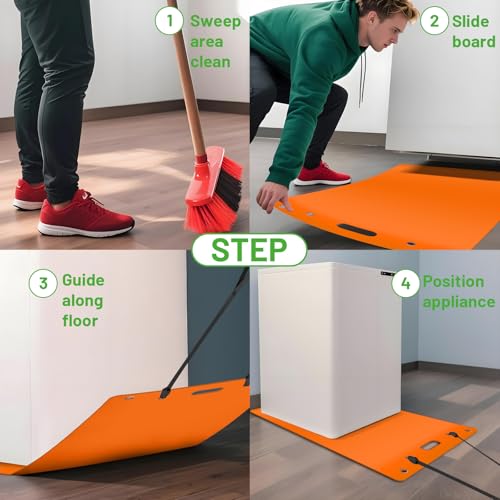 1 Sweep area clean

2 Slide board

STEP

3 Guide along floor

4 Position appliance