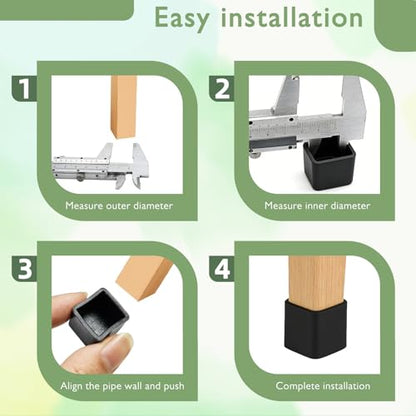 Easy installation

1

Measure outer diameter

2

Measure inner diameter

3

Align the pipe wall and push

4

Complete installation