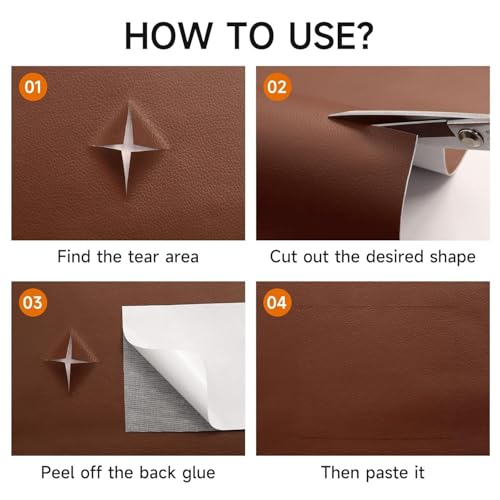 HOW TO USE?

01

Find the tear area

02

Cut out the desired shape

03

Peel off the back glue

04

Then paste it