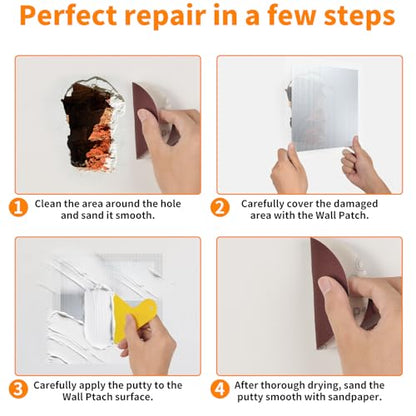 Perfect repair in a few steps

1 Clean the area around the hole and sand it smooth.

2 Carefully cover the damaged area with the Wall Patch.

3 Carefully apply the putty to the Wall Ptach surface.

4 After thorough drying, sand the putty smooth with sandpaper.