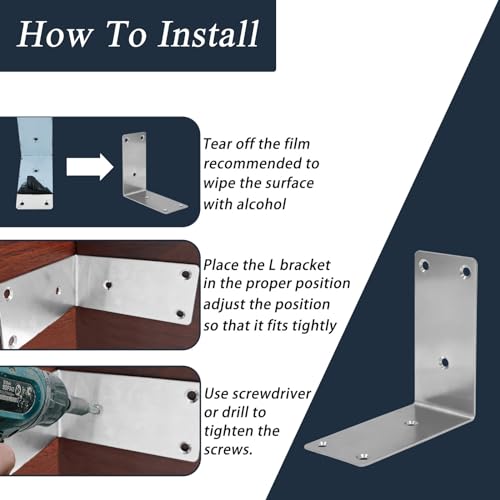 How To Install

Tear off the film recommended to wipe the surface with alcohol

Place the L bracket in the proper position adjust the position so that it fits tightly

Use screwdriver or drill to tighten the screws.