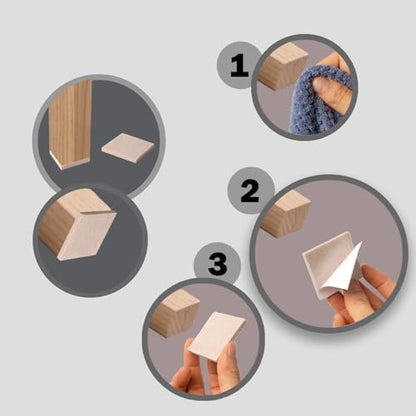 1

2

3