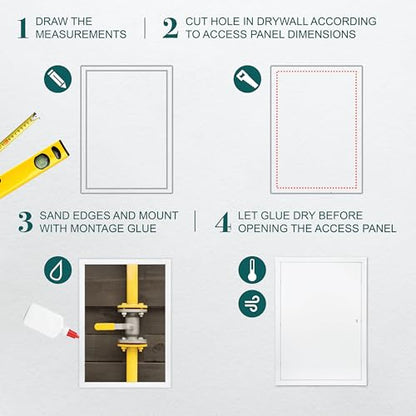 1 DRAW THE MEASUREMENTS

2 CUT HOLE IN DRYWALL ACCORDING TO ACCESS PANEL DIMENSIONS

3 SAND EDGES AND MOUNT WITH MONTAGE GLUE

4 LET GLUE DRY BEFORE OPENING THE ACCESS PANEL