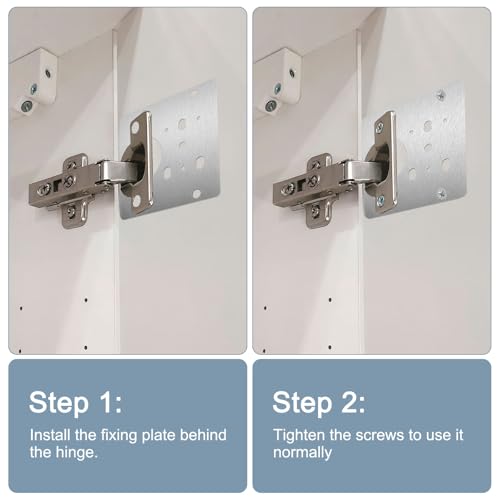 Step 1:

Install the fixing plate behind the hinge.

Step 2:

Tighten the screws to use it normally