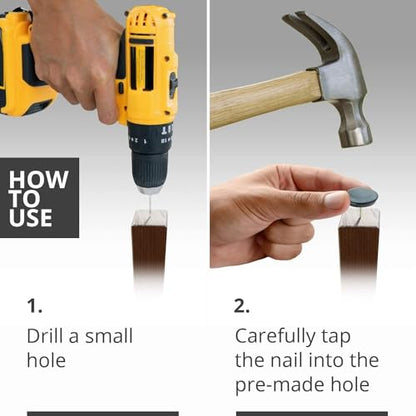 HOW TO USE

1.

Drill a small hole

2.

Carefully tap the nail into the pre-made hole