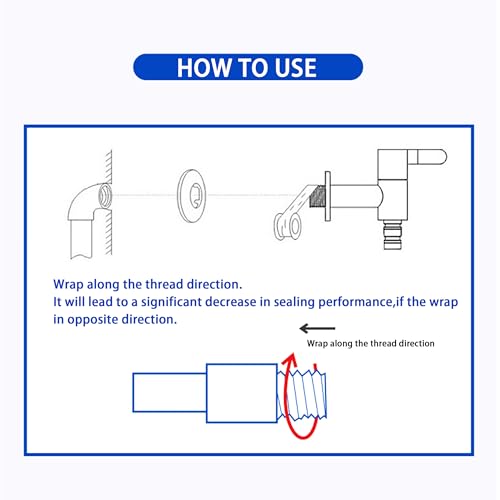 HOW TO USE

Wrap along the thread direction.
It will lead to a significant decrease in sealing performance,if the wrap in opposite direction.

Wrap along the thread direction