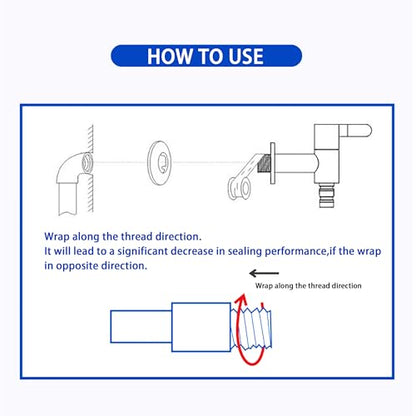 HOW TO USE

Wrap along the thread direction.
It will lead to a significant decrease in sealing performance,if the wrap in opposite direction.

Wrap along the thread direction