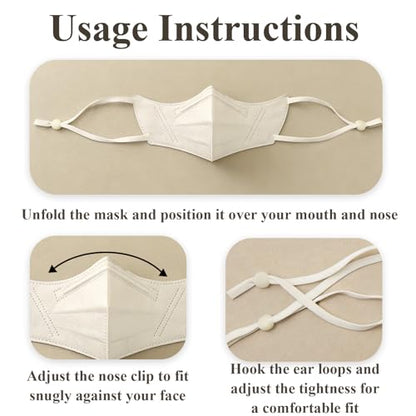 Usage Instructions

Unfold the mask and position it over your mouth and nose

Adjust the nose clip to fit snugly against your face

Hook the ear loops and adjust the tightness for a comfortable fit