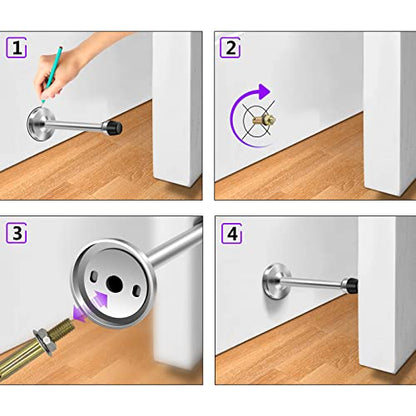 1

2

3

4