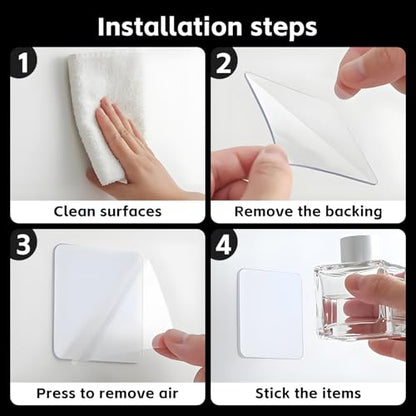 Installation steps

1

Clean surfaces

2

Remove the backing

3

Press to remove air

4

Stick the items