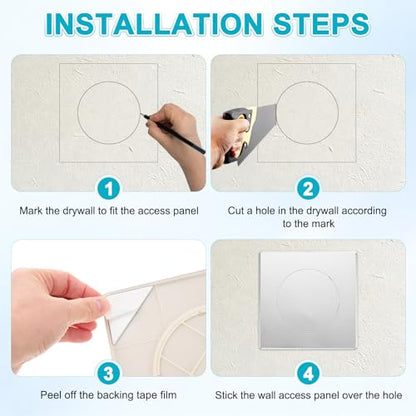 INSTALLATION STEPS

1

Mark the drywall to fit the access panel

2

Cut a hole in the drywall according to the mark

3

Peel off the backing tape film

4

Stick the wall access panel over the hole