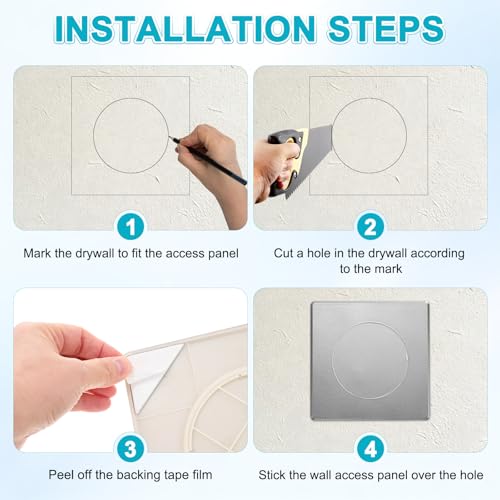 INSTALLATION STEPS

1

Mark the drywall to fit the access panel

2

Cut a hole in the drywall according to the mark

3

Peel off the backing tape film

4

Stick the wall access panel over the hole