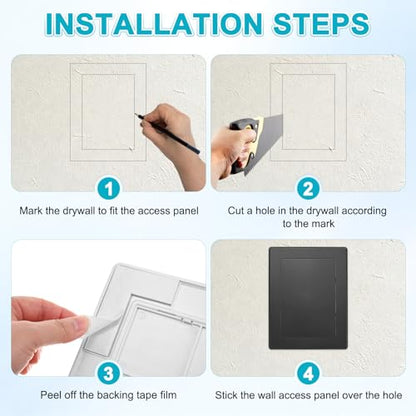 INSTALLATION STEPS

1

Mark the drywall to fit the access panel

2

Cut a hole in the drywall according to the mark

3

Peel off the backing tape film

4

Stick the wall access panel over the hole