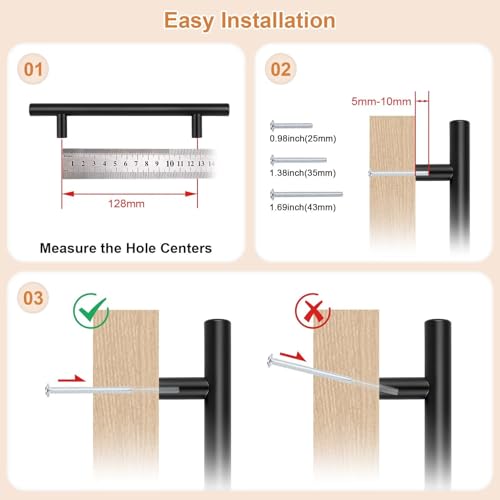 Easy Installation

01

1 2 3 4 5 6 7 8 9 10 11 12 13 14

128mm

Measure the Hole Centers

02

5mm-10mm

0.98inch(25mm)

1.38inch(35mm)

1.69inch(43mm)

03