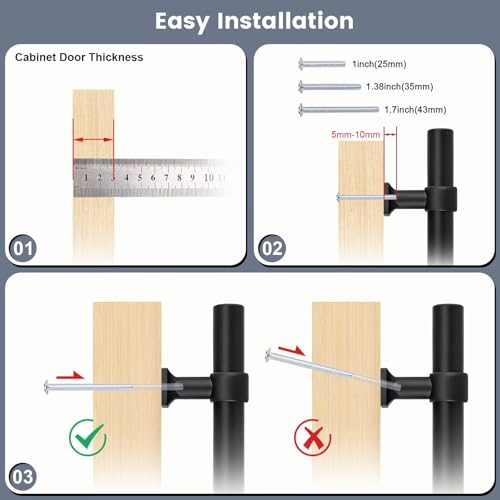 Easy Installation

Cabinet Door Thickness

1 2 3 4 5 6 7 8 9 10

01

1inch(25mm)

1.38inch(35mm)

1.7inch(43mm)

5mm-10mm

02

03