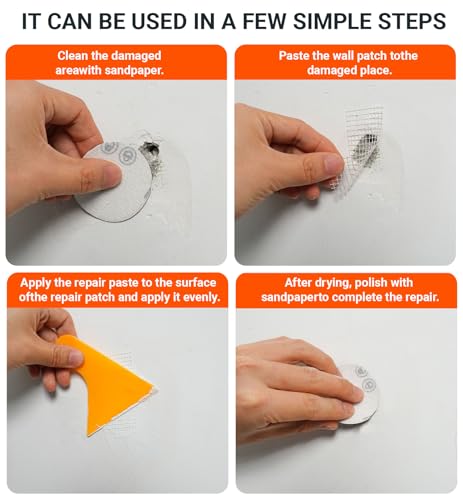 IT CAN BE USED IN A FEW SIMPLE STEPS

Clean the damaged areawith sandpaper.

Paste the wall patch tothe damaged place.

Apply the repair paste to the surface ofthe repair patch and apply it evenly.

After drying, polish with sandpaperto complete the repair.