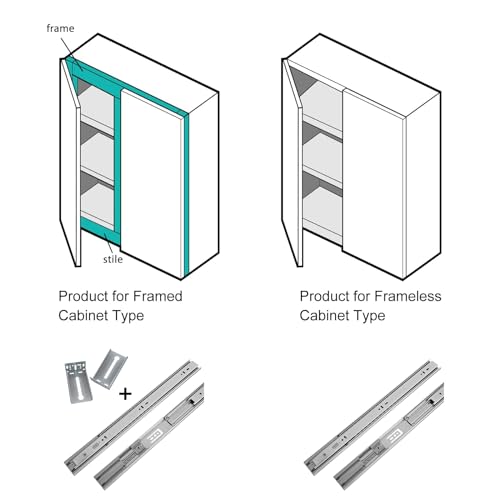 frame

stile

Product for Framed Cabinet Type

Product for Frameless Cabinet Type

+