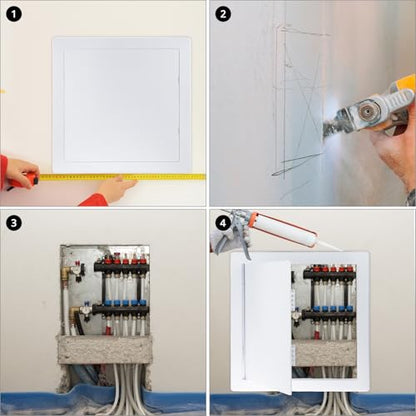 1
2
3
4