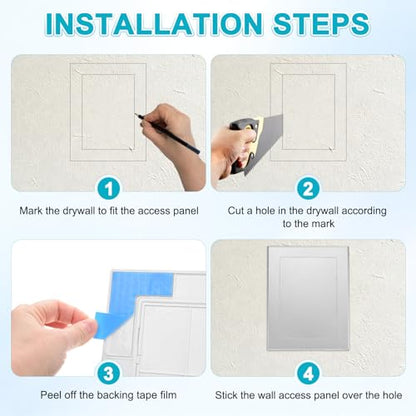 INSTALLATION STEPS

1

Mark the drywall to fit the access panel

2

Cut a hole in the drywall according to the mark

3

Peel off the backing tape film

4

Stick the wall access panel over the hole