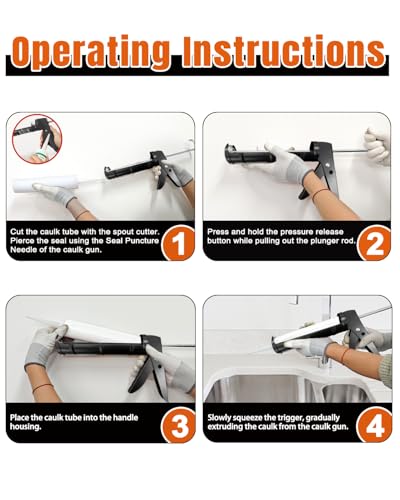 Operating Instructions

Cut the caulk tube with the spout cutter. Pierce the seal using the Seal Puncture Needle of the caulk gun.

1

Press and hold the pressure release button while pulling out the plunger rod.

2

Place the caulk tube into the handle housing.

3

Slowly squeeze the trigger, gradually extruding the caulk from the caulk gun.

4