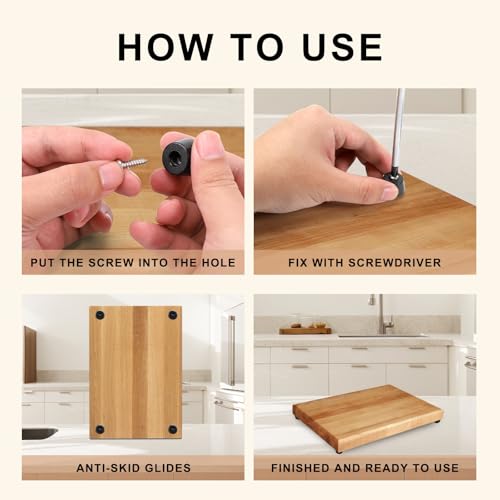 HOW TO USE

PUT THE SCREW INTO THE HOLE

FIX WITH SCREWDRIVER

ANTI-SKID GLIDES

FINISHED AND READY TO USE