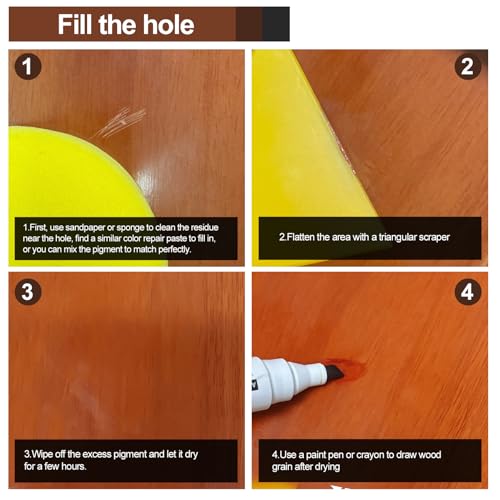 Fill the hole

1

1.First, use sandpaper or sponge to clean the residue near the hole, find a similar color repair paste to fill in, or you can mix the pigment to match perfectly.

2

2.Flatten the area with a triangular scraper

3

3.Wipe off the excess pigment and let it dry for a few hours.

4

4.Use a paint pen or crayon to draw wood grain after drying