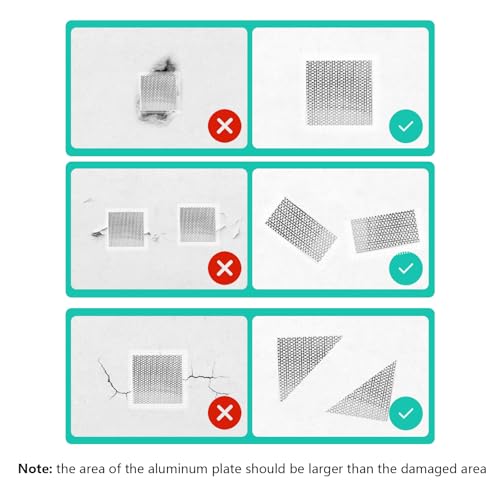 Note: the area of the aluminum plate should be larger than the damaged area