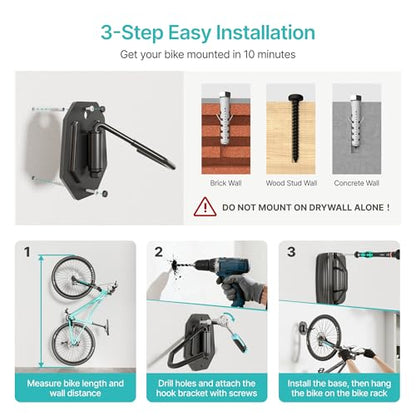 3-Step Easy Installation

Get your bike mounted in 10 minutes

Brick Wall

Wood Stud Wall

Concrete Wall

DO NOT MOUNT ON DRYWALL ALONE !

1

Measure bike length and wall distance

2

Drill holes and attach the hook bracket with screws

3

Install the base, then hang the bike on the bike rack