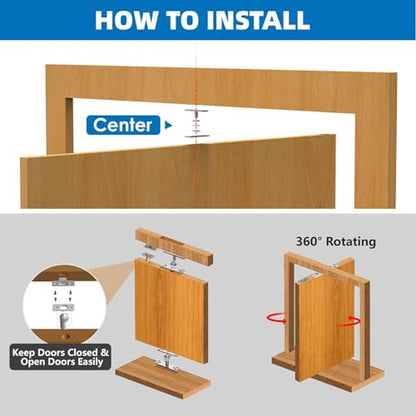 HOW TO INSTALL

Center

360° Rotating

Keep Doors Closed & Open Doors Easily