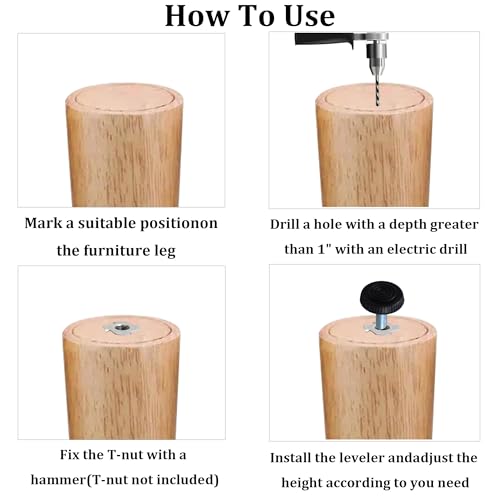 How To Use

Mark a suitable positionon the furniture leg

Drill a hole with a depth greater than 1" with an electric drill

Fix the T-nut with a hammer(T-nut not included)

Install the leveler andadjust the height according to you need