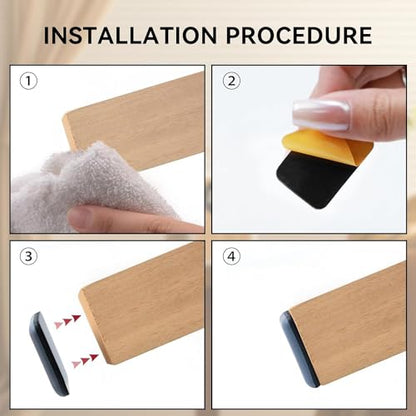 INSTALLATION PROCEDURE

①

②

③

④