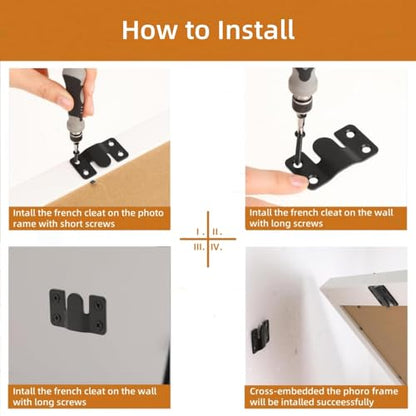 How to Install

Intall the french cleat on the photo rame with short screws

Intall the french cleat on the wall with long screws

I. II.
III. IV.

Intall the french cleat on the wall with long screws

Cross-embedded the phoro frame will be intalled successfully