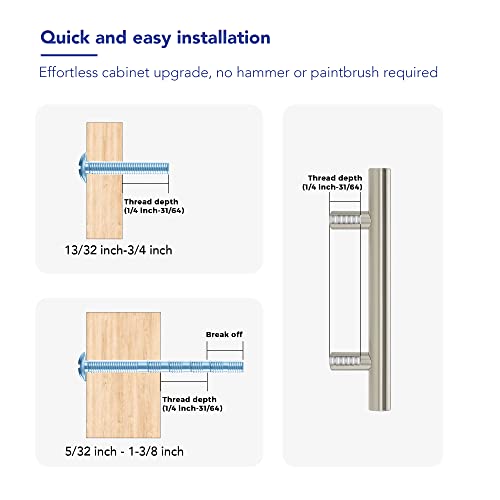 Quick and easy installation

Effortless cabinet upgrade, no hammer or paintbrush required

Thread depth
(1/4 inch-31/64)

13/32 inch-3/4 inch

Break off

Thread depth
(1/4 inch-31/64)

5/32 inch - 1-3/8 inch

Thread depth
(1/4 inch-31/64)