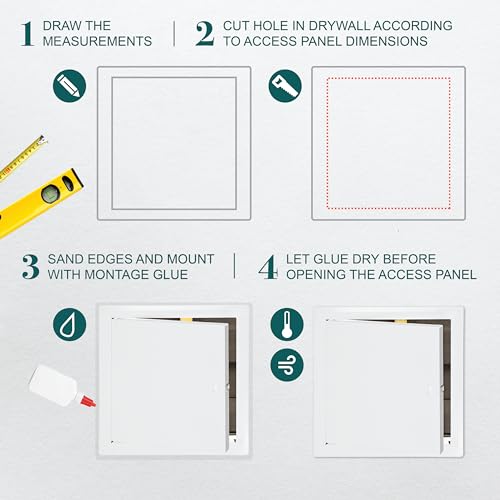 1 DRAW THE MEASUREMENTS

2 CUT HOLE IN DRYWALL ACCORDING TO ACCESS PANEL DIMENSIONS

3 SAND EDGES AND MOUNT WITH MONTAGE GLUE

4 LET GLUE DRY BEFORE OPENING THE ACCESS PANEL