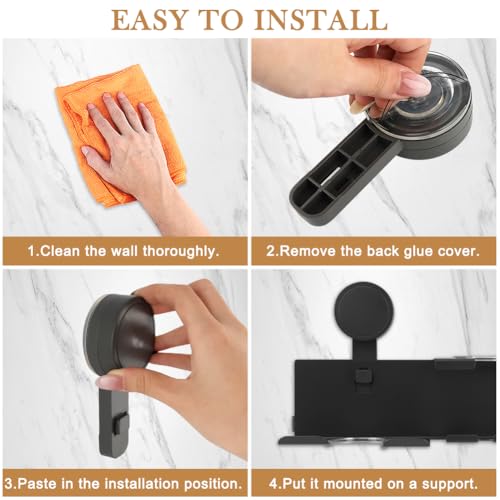 EASY TO INSTALL

1.Clean the wall thoroughly.

2.Remove the back glue cover.

3.Paste in the installation position.

4.Put it mounted on a support.