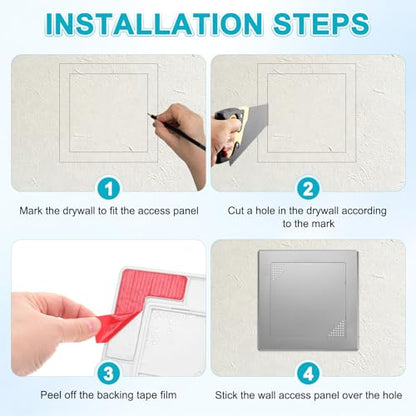 INSTALLATION STEPS

1
Mark the drywall to fit the access panel

2
Cut a hole in the drywall according to the mark

3
Peel off the backing tape film

4
Stick the wall access panel over the hole