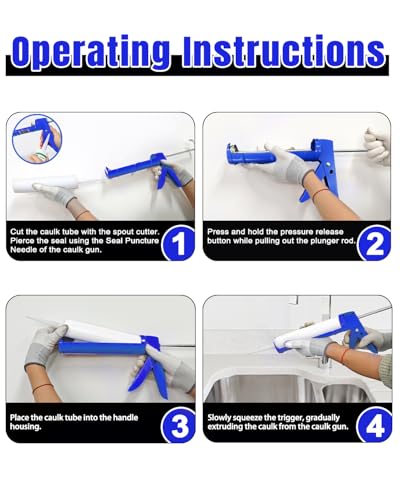 Operating Instructions

Cut the caulk tube with the spout cutter. Pierce the seal using the Seal Puncture Needle of the caulk gun.

1

Press and hold the pressure release button while pulling out the plunger rod.

2

Place the caulk tube into the handle housing.

3

Slowly squeeze the trigger, gradually extruding the caulk from the caulk gun.

4