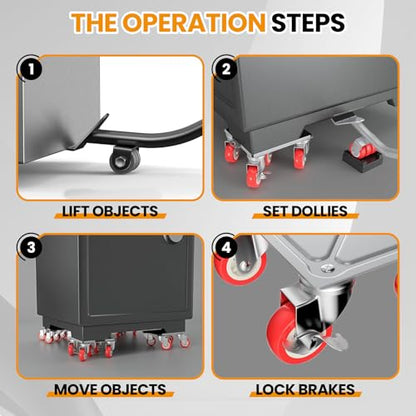 THE OPERATION STEPS

1

LIFT OBJECTS

2

SET DOLLIES

3

MOVE OBJECTS

4

LOCK BRAKES