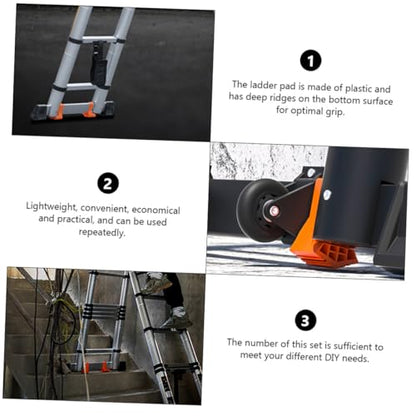 1

The ladder pad is made of plastic and has deep ridges on the bottom surface for optimal grip.

2

Lightweight, convenient, economical and practical, and can be used repeatedly.

3

The number of this set is sufficient to meet your different DIY needs.