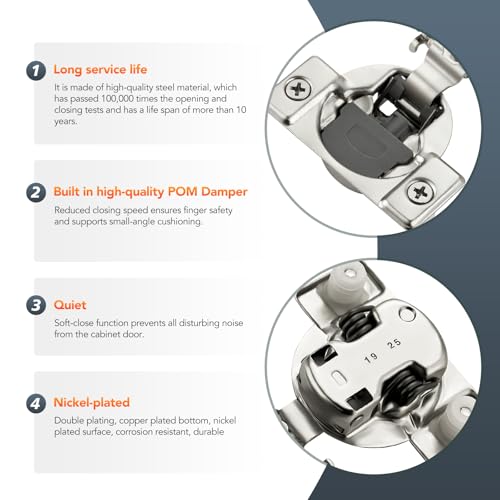 1 Long service life

It is made of high-quality steel material, which has passed 100,000 times the opening and closing tests and has a life span of more than 10 years.

2 Built in high-quality POM Damper

Reduced closing speed ensures finger safety and supports small-angle cushioning.

3 Quiet

Soft-close function prevents all disturbing noise from the cabinet door.

4 Nickel-plated

Double plating, copper plated bottom, nickel plated surface, corrosion resistant, durable

19 25