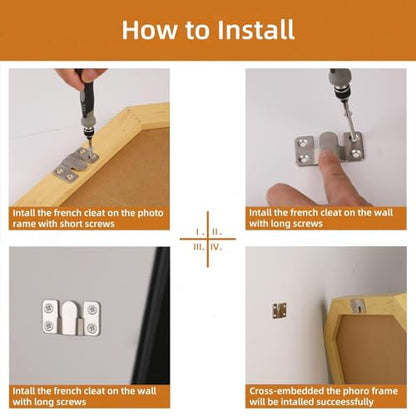 How to Install

Intall the french cleat on the photo rame with short screws

Intall the french cleat on the wall with long screws

I. II.
III. IV.

Intall the french cleat on the wall with long screws

Cross-embedded the phoro frame will be intalled successfully