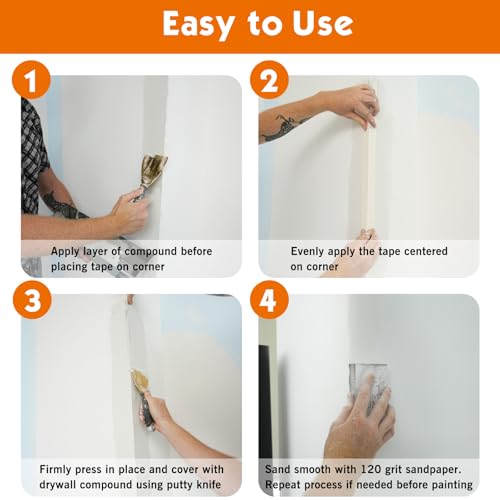 Easy to Use

1

Apply layer of compound before placing tape on corner

2

Evenly apply the tape centered on corner

3

Firmly press in place and cover with drywall compound using putty knife

4

Sand smooth with 120 grit sandpaper. Repeat process if needed before painting