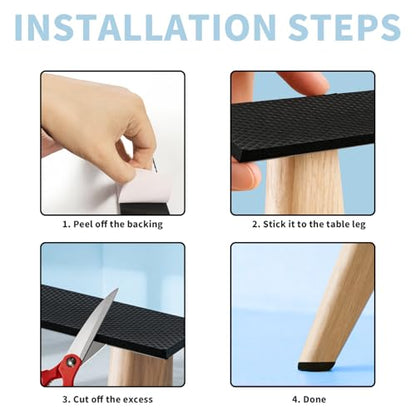 INSTALLATION STEPS

1. Peel off the backing

2. Stick it to the table leg

3. Cut off the excess

4. Done