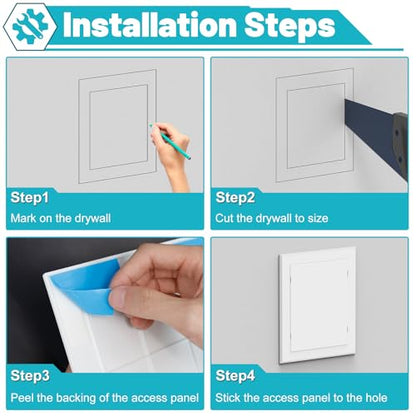 Installation Steps

Step1
Mark on the drywall

Step2
Cut the drywall to size

Step3
Peel the backing of the access panel

Step4
Stick the access panel to the hole