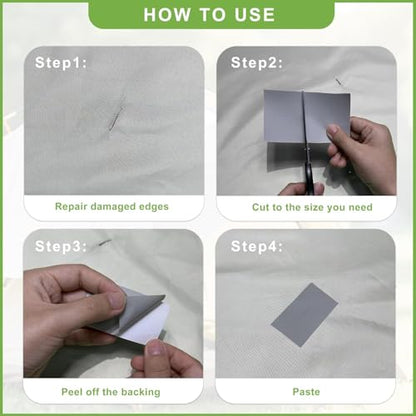 HOW TO USE

Step1:

Repair damaged edges

Step2:

Cut to the size you need

Step3:

Peel off the backing

Step4:

Paste