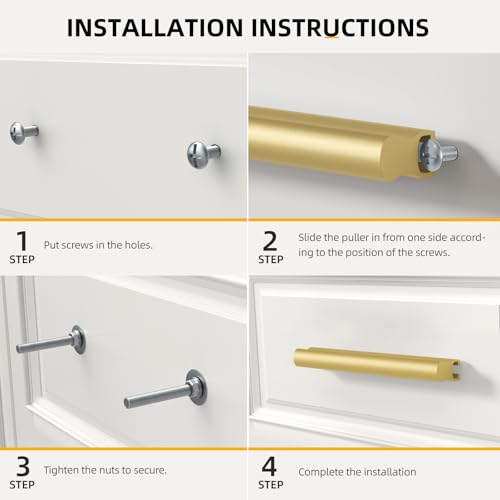 INSTALLATION INSTRUCTIONS

1
STEP
Put screws in the holes.

2
STEP
Slide the puller in from one side according to the position of the screws.

3
STEP
Tighten the nuts to secure.

4
STEP
Complete the installation