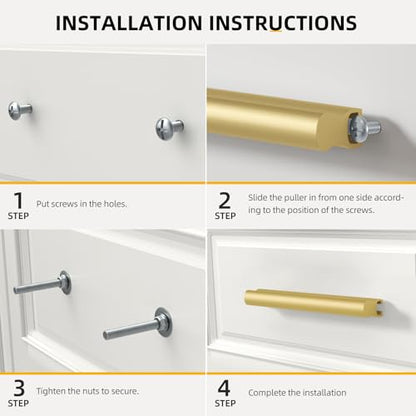 INSTALLATION INSTRUCTIONS

1
STEP
Put screws in the holes.

2
STEP
Slide the puller in from one side according to the position of the screws.

3
STEP
Tighten the nuts to secure.

4
STEP
Complete the installation